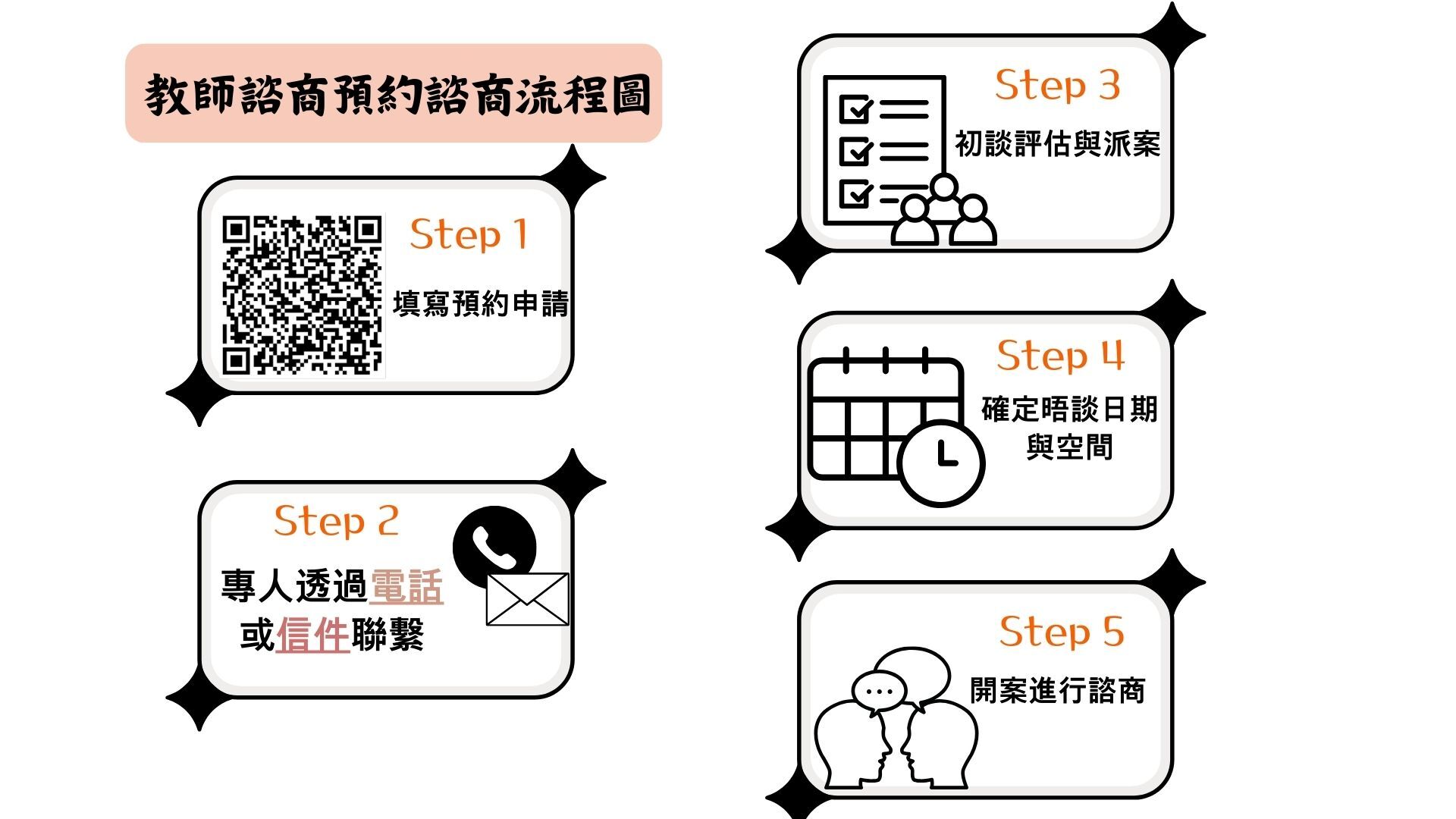 教師諮商預約諮商流程圖

Step 1
填寫預約申請

Step 2
專人透過電話或信件聯繫

Step 3
初談評估與派案

Step 4
確定晤談日期與空間

Step 5
開案進行諮商